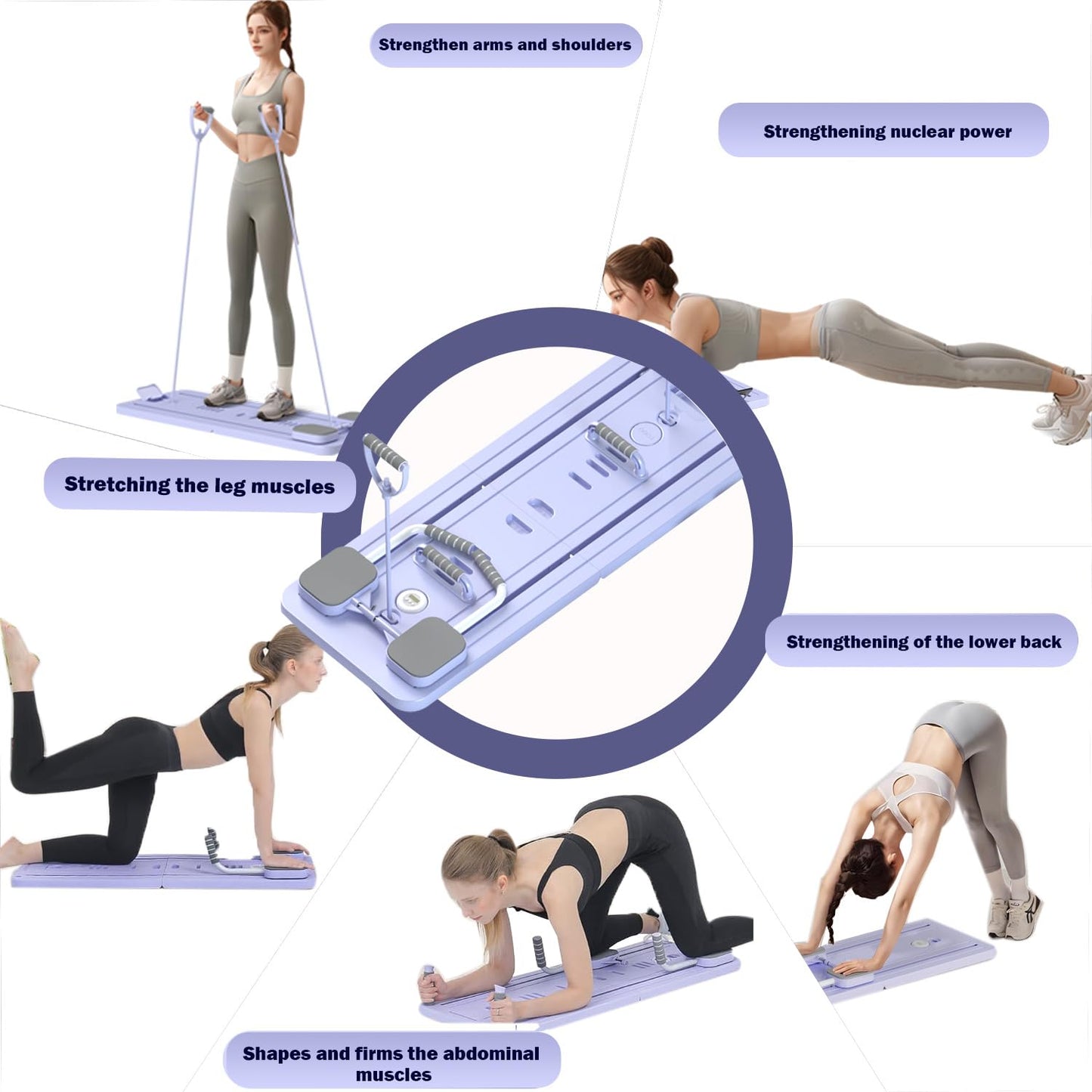 Strengthen arms and shoulders

Strengthening nuclear power

Stretching the leg muscles

Strengthening of the lower back

Shapes and firms the abdominal muscles