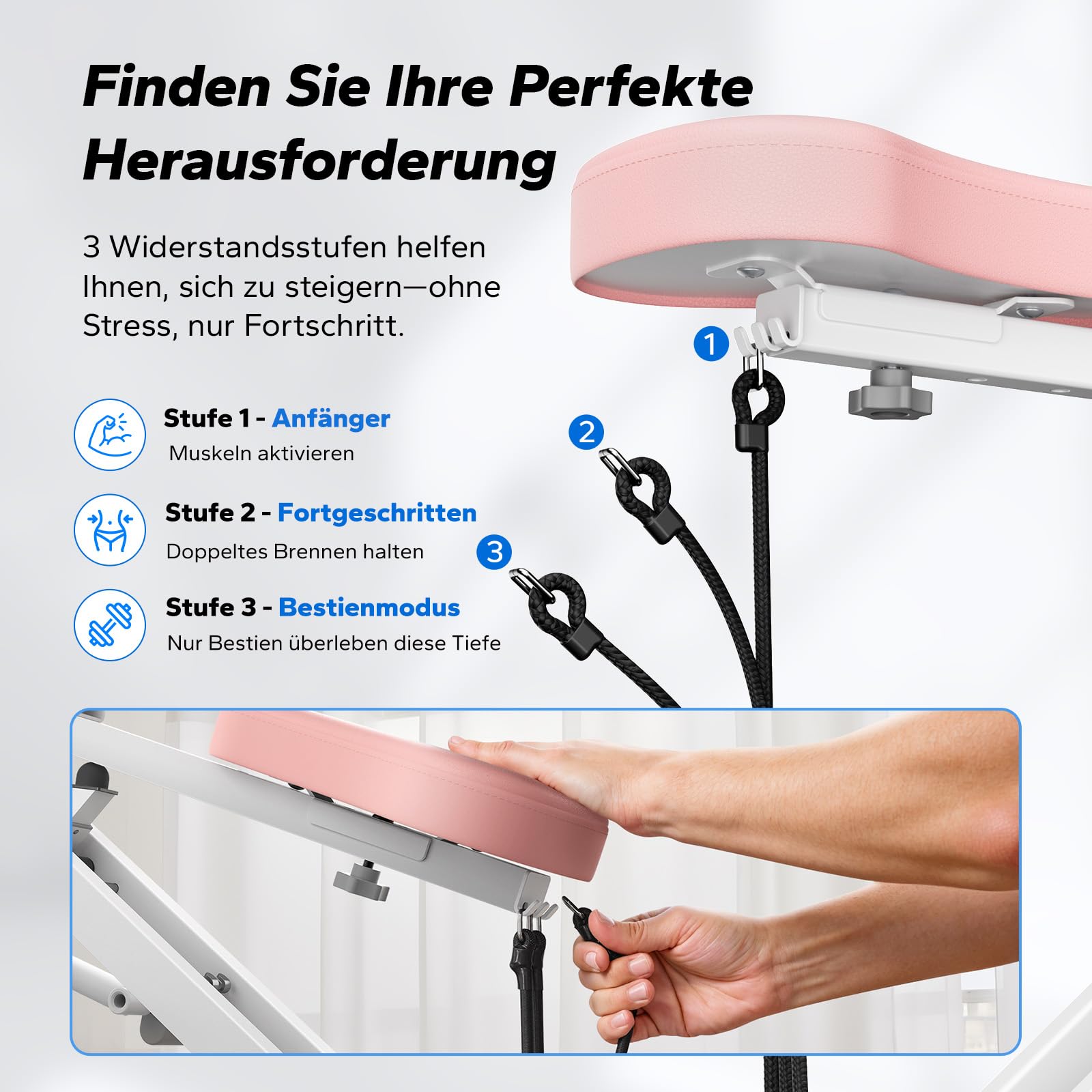 Finden Sie Ihre Perfekte Herausforderung

3 Widerstandsstufen helfen Ihnen, sich zu steigern—ohne Stress, nur Fortschritt.

1

2

3

Stufe 1 - Anfänger
Muskeln aktivieren

Stufe 2 - Fortgeschritten
Doppeltes Brennen halten

Stufe 3 - Bestienmodus
Nur Bestien überleben diese Tiefe