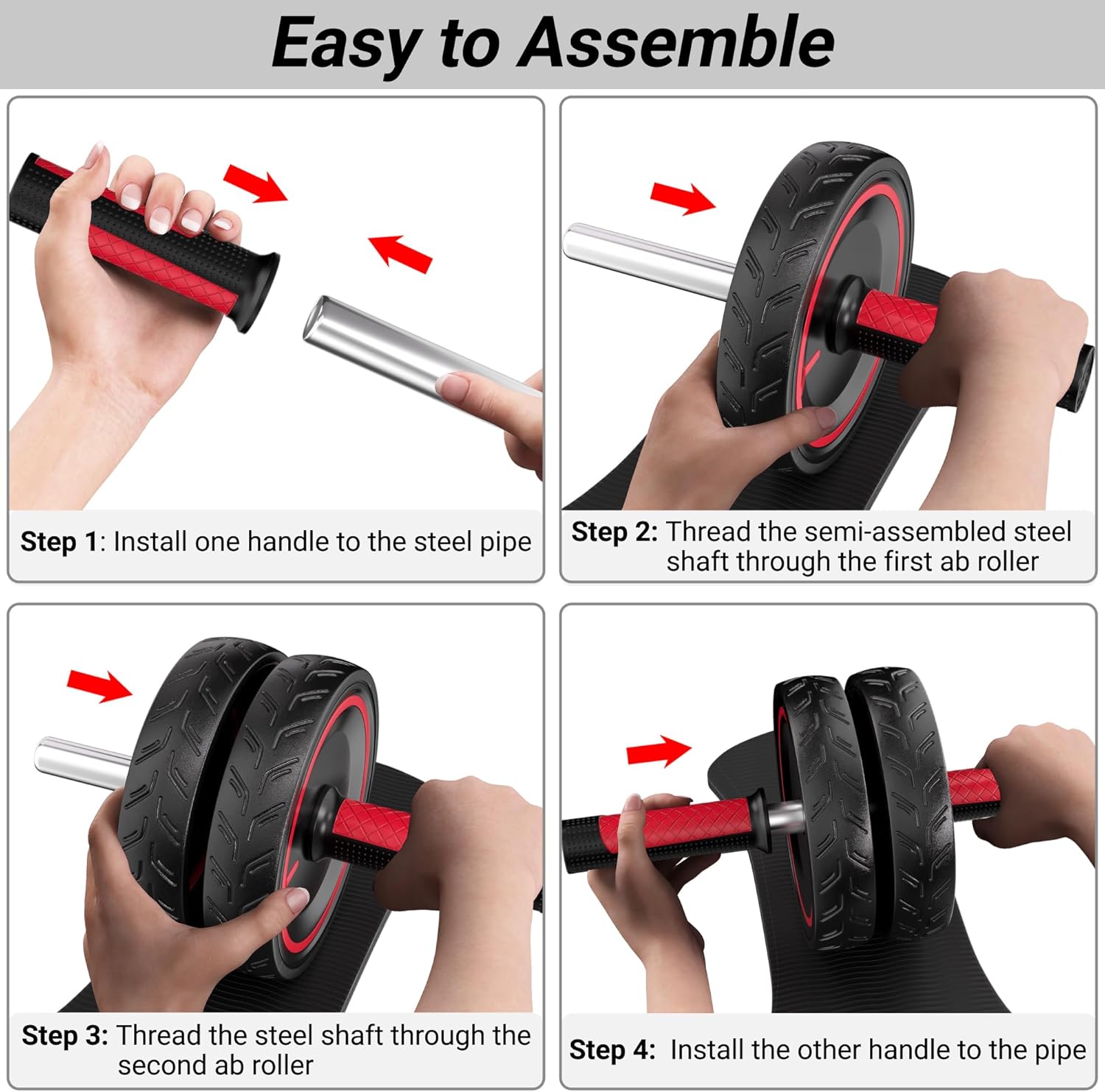 Easy to Assemble

Step 1: Install one handle to the steel pipe

Step 2: Thread the semi-assembled steel shaft through the first ab roller

Step 3: Thread the steel shaft through the second ab roller

Step 4: Install the other handle to the pipe