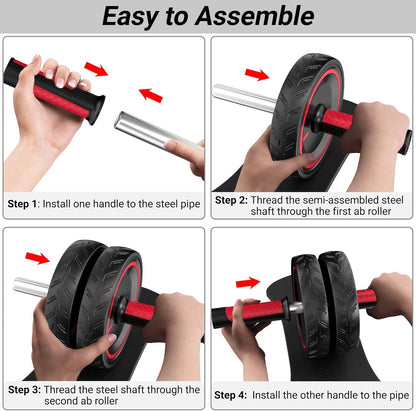 Easy to Assemble

Step 1: Install one handle to the steel pipe

Step 2: Thread the semi-assembled steel shaft through the first ab roller

Step 3: Thread the steel shaft through the second ab roller

Step 4: Install the other handle to the pipe