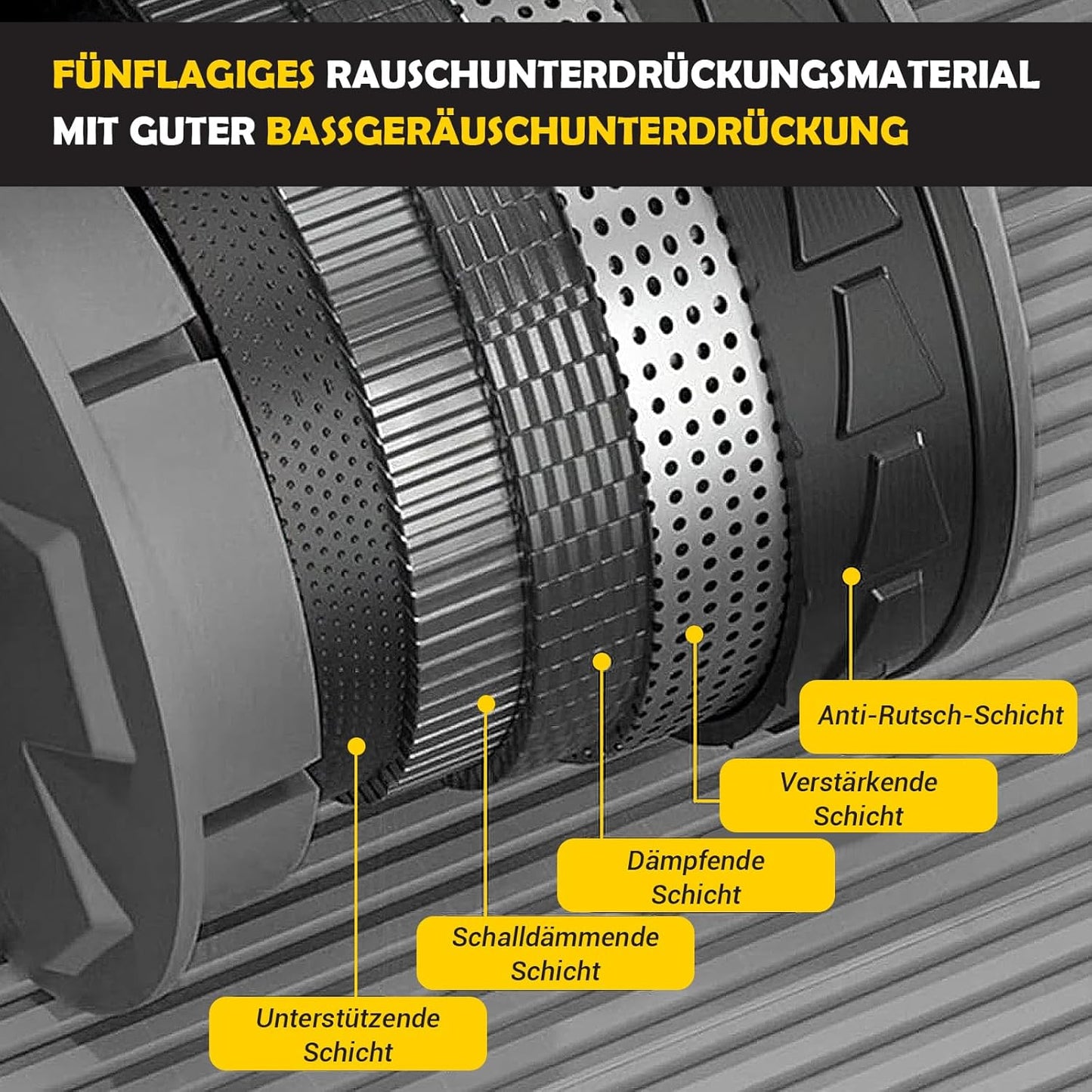 FÜNFLAGIGES RAUSCHUNTERDRÜCKUNGSMATERIAL MIT GUTER BASSGERÄUSCHUNTERDRÜCKUNG

Anti-Rutsch-Schicht

Verstärkende Schicht

Dämpfende Schicht

Schalldämmende Schicht

Unterstützende Schicht